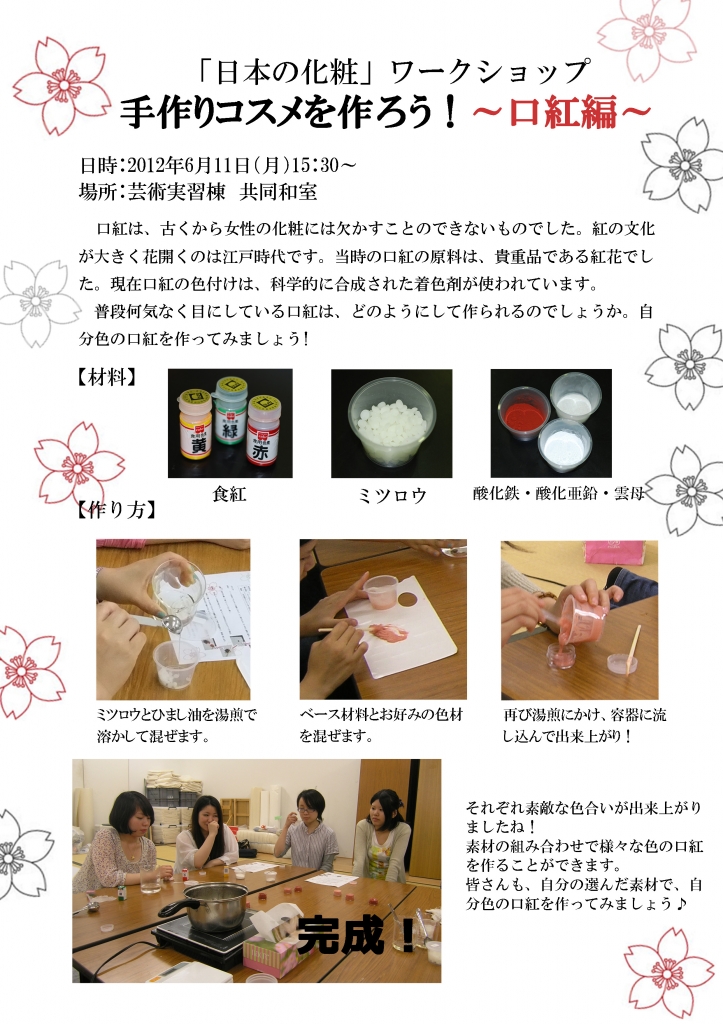 「日本の化粧」ワークショップ
手作りコスメを作ろう！～口紅編～

日時：2012年6月11日（月）15：30～
場所：芸術実習棟　共同和室

口紅は、古くから女性の化粧には欠かすことのできないものでした。紅の文化が大きく花開くのは江戸時代です。当時の口紅の原料は、貴重品である紅花でした。現在口紅の色付けは、科学的に合成された着色剤が使われています。
普段何気なく目にしている口紅は、どのようにして作られるのでしょうか。自分色の口紅を作ってみましょう！

【材料】

黄　緑　赤

食紅　ミツロウ　酸化鉄・酸化亜鉛・雲母

【作り方】

ミツロウとひまし油を湯煎で溶かして混ぜます。

ベース材料とお好みの色材を混ぜます。

再び湯煎にかけ、容器に流し込んで出来上がり！

完成！

それぞれ素敵な色合いが出来上がりましたね！
素材の組み合わせで様々な色の口紅を作ることができます。
皆さんも、自分の選んだ素材で、自分色の口紅を作ってみましょう♪